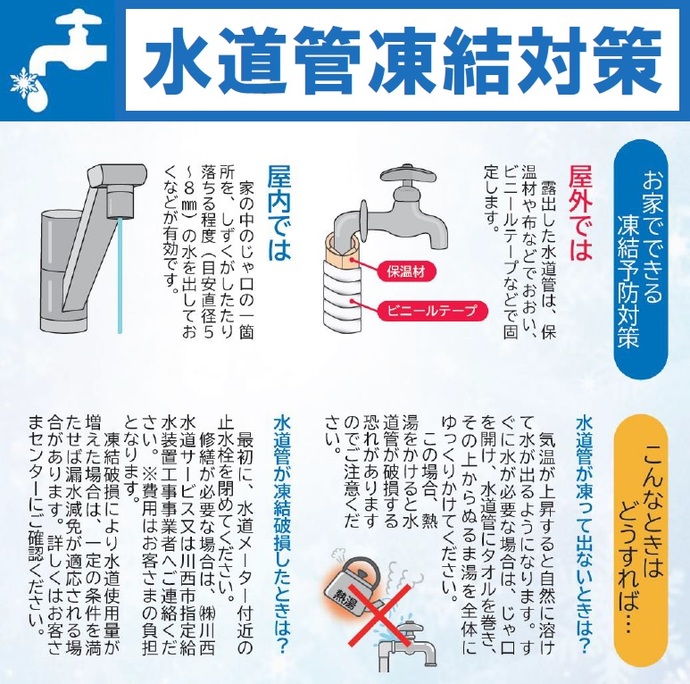 水道管凍結対策

お家でできる凍結予防対策

屋外では
露出した水道管は、保温材や布などでおおい、ビニールテープなどで固定します。

保温材
ビニールテープ

屋内では
家の中のじゃ口の一箇所を、しずくがしたたり落ちる程度（目安直径5～8㎜）の水を出しておくなどが有効です。

こんなときはどうすれば…

水道管が凍って出ないときは？
気温が上昇すると自然に溶けて水が出るようになります。すぐに水が必要な場合は、じゃ口を開け、水道管にタオルを巻き、その上からぬるま湯を全体にゆっくりかけてください。
この場合、熱湯をかけると水道管が破損する恐れがありますのでご注意ください。

熱湯

水道管が凍結破損したときは？
最初に、水道メーター付近の止水栓を閉めてください。修繕が必要な場合は、㈱川西水道サービス又は川西市指定給水装置工事事業者へご連絡ください。※費用はお客さまの負担となります。
凍結破損により水道使用量が増えた場合は、一定の条件を満たせば漏水減免が適応される場合があります。詳しくはお客さまセンターにご確認ください。